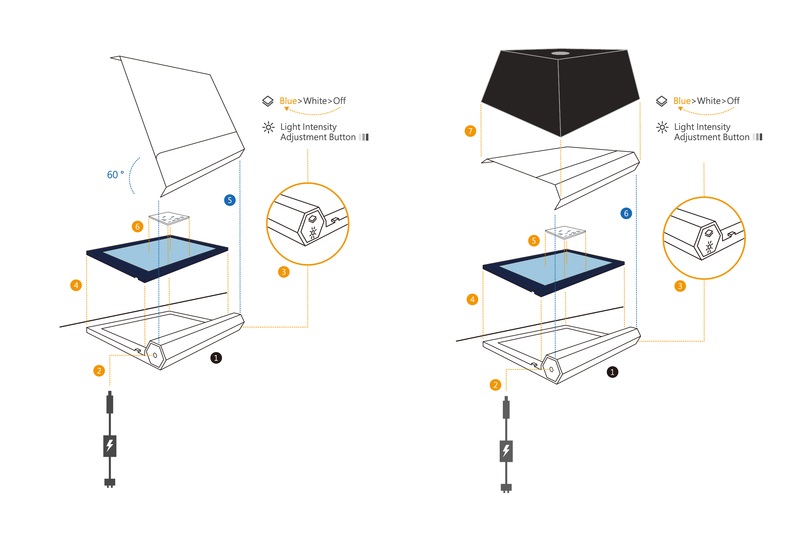 Blue>White>Off

Light Intensity Adjustment Button

60 °

5

6

4

3

2

1

Blue>White>Off

Light Intensity Adjustment Button

7

6

5

4

3

2

1